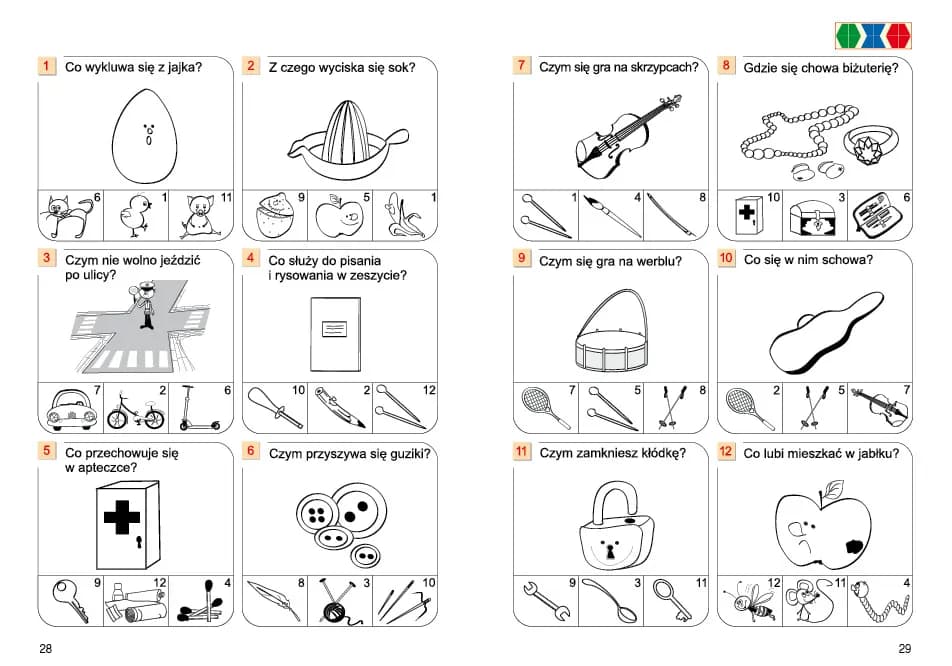 1 Co wykluwa się z jajka?

6 1 11

2 Z czego wyciska się sok?

9 5 1

3 Czym nie wolno jeździć po ulicy?

7 2 6

4 Co służy do pisania i rysowania w zeszycie?

10 2 12

5 Co przechowuje się w apteczce?

9 12 4

6 Czym przyszywa się guziki?

8 3 10

28

7 Czym się gra na skrzypcach?

1 4 8

8 Gdzie się chowa biżuterię?

10 3 6

9 Czym się gra na werblu?

7 5 8

10 Co się w nim schowa?

2 5 7

11 Czym zamkniesz kłódkę?

9 3 11

12 Co lubi mieszkać w jabłku?

12 11 4

29